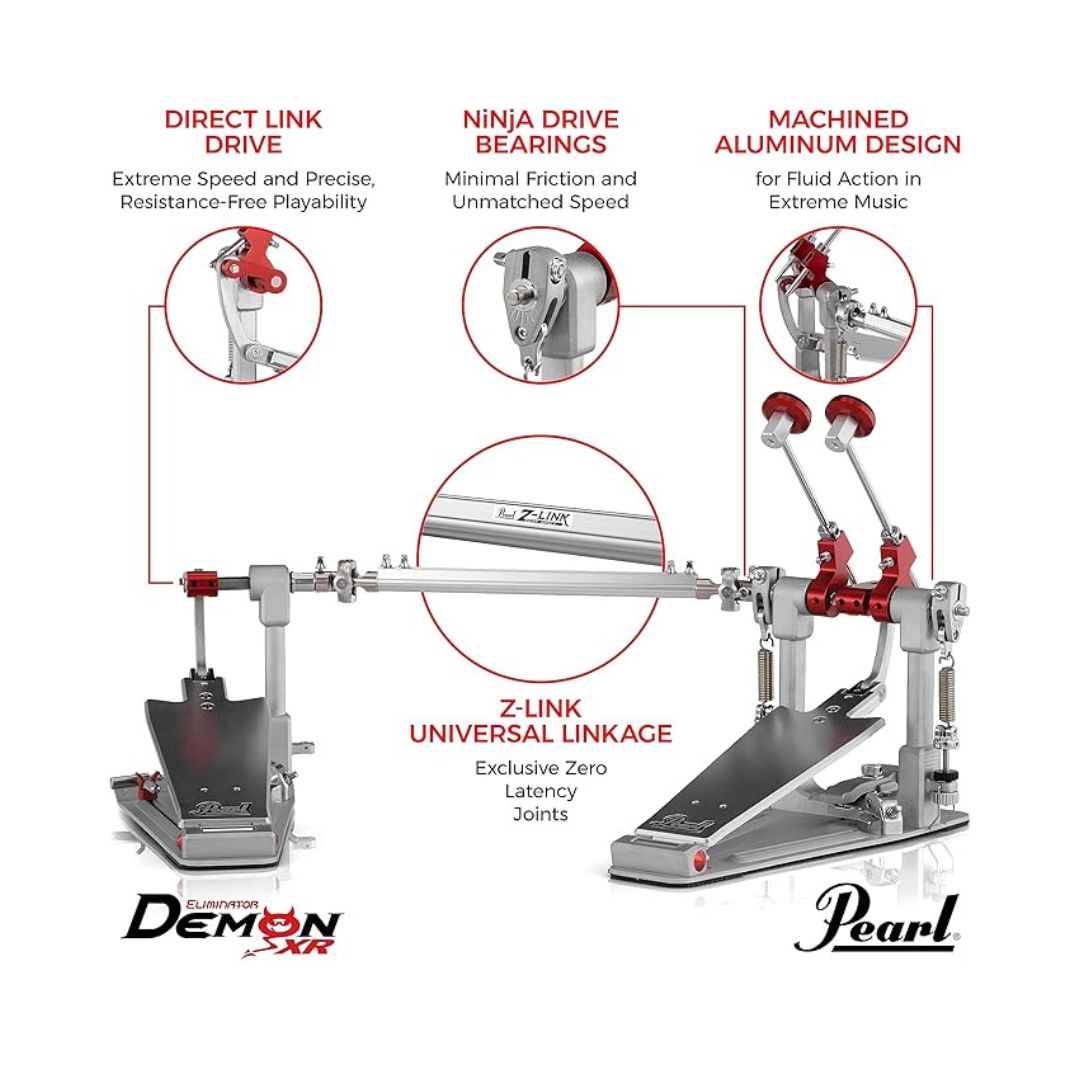 DIRECT LINK DRIVE
Extreme Speed and Precise, Resistance-Free Playability

NiNjA DRIVE BEARINGS
Minimal Friction and Unmatched Speed

MACHINED ALUMINUM DESIGN
for Fluid Action in Extreme Music

Pearl Z-LINK

Z-LINK UNIVERSAL LINKAGE
Exclusive Zero Latency Joints

Pearl

Pearl

ELIMINATOR DEMON XR

Pearl